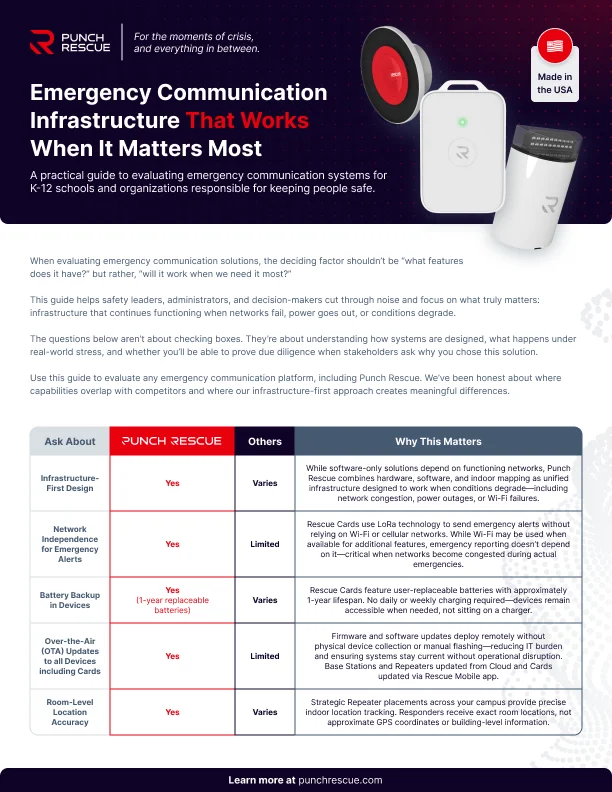 PUNCH RESCUE

For the moments of crisis, and everything in between.

Made in the USA

Emergency Communication Infrastructure That Works When It Matters Most

A practical guide to evaluating emergency communication systems for K-12 schools and organizations responsible for keeping people safe.

When evaluating emergency communication solutions, the deciding factor shouldn't be "what features does it have?" but rather, "will it work when we need it most?"

This guide helps safety leaders, administrators, and decision-makers cut through noise and focus on what truly matters: infrastructure that continues functioning when networks fail, power goes out, or conditions degrade.

The questions below aren't about checking boxes. They're about understanding how systems are designed, what happens under real-world stress, and whether you'll be able to prove due diligence when stakeholders ask why you chose this solution.

Use this guide to evaluate any emergency communication platform, including Punch Rescue. We've been honest about where capabilities overlap with competitors and where our infrastructure-first approach creates meaningful differences.

| Ask About | PUNCH RESCUE | Others | Why This Matters |
|---|---|---|---|
| Infrastructure-First Design | Yes | Varies | While software-only solutions depend on functioning networks, Punch Rescue combines hardware, software, and indoor mapping as unified infrastructure designed to work when conditions degrade—including network congestion, power outages, or Wi-Fi failures. |
| Network Independence for Emergency Alerts | Yes | Limited | Rescue Cards use LoRa technology to send emergency alerts without relying on Wi-Fi or cellular networks. While Wi-Fi may be used when available for additional features, emergency reporting doesn't depend on it—critical when networks become congested during actual emergencies. |
| Battery Backup in Devices | Yes (1-year replaceable batteries) | Varies | Rescue Cards feature user-replaceable batteries with approximately 1-year lifespan. No daily or weekly charging required—devices remain accessible when needed, not sitting on a charger. |
| Over-the-Air (OTA) Updates to all Devices including Cards | Yes | Limited | Firmware and software updates deploy remotely without physical device collection or manual flashing—reducing IT burden and ensuring systems stay current without operational disruption. Base Stations and Repeaters updated from Cloud and Cards updated via Rescue Mobile app. |
| Room-Level Location Accuracy | Yes | Varies | Strategic Repeater placements across your campus provide precise indoor location tracking. Responders receive exact room locations, not approximate GPS coordinates or building-level information. |

Learn more at punchrescue.com